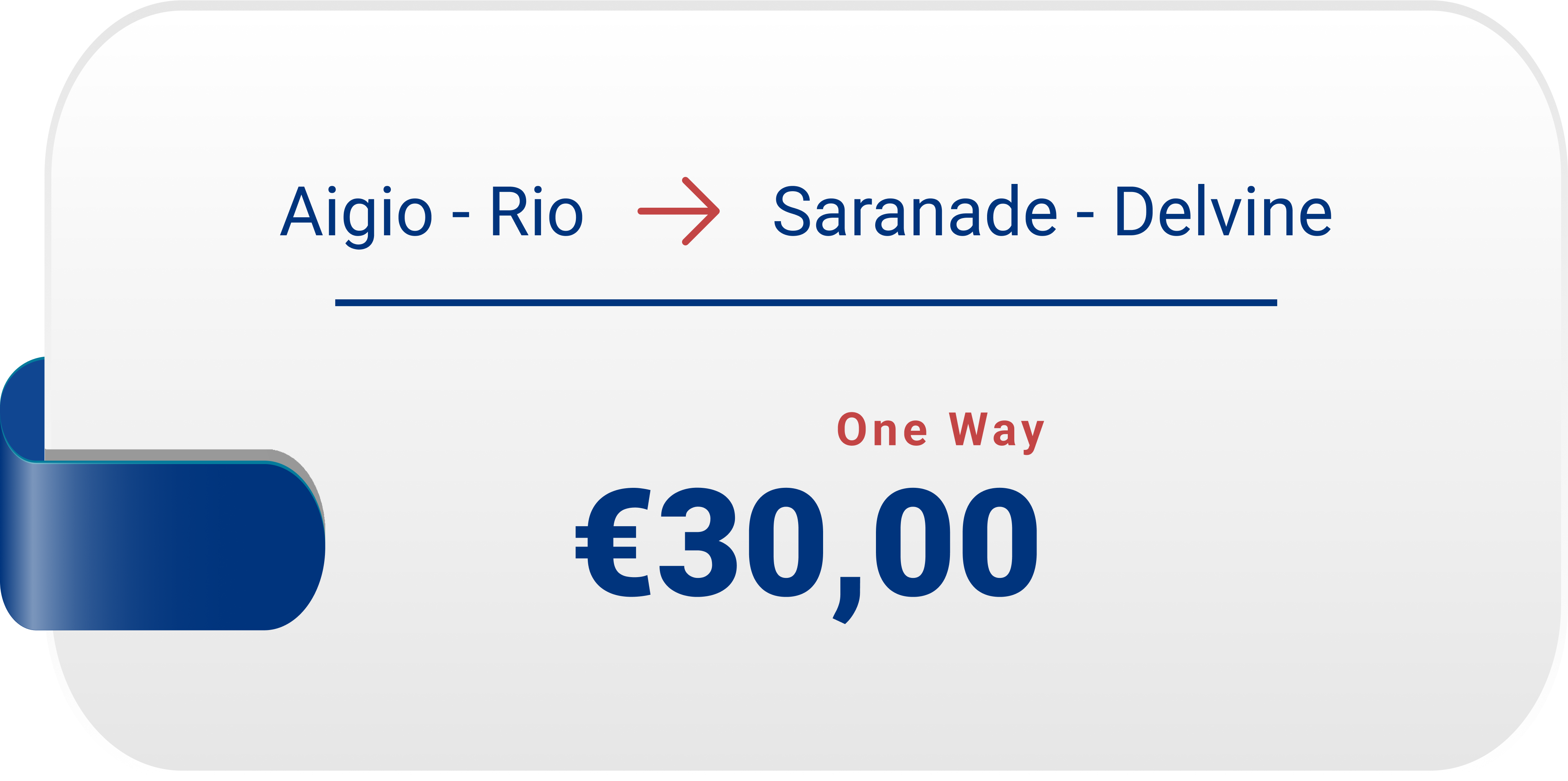 Aigio - Rio → Saranade - Delvine

One Way

€30,00